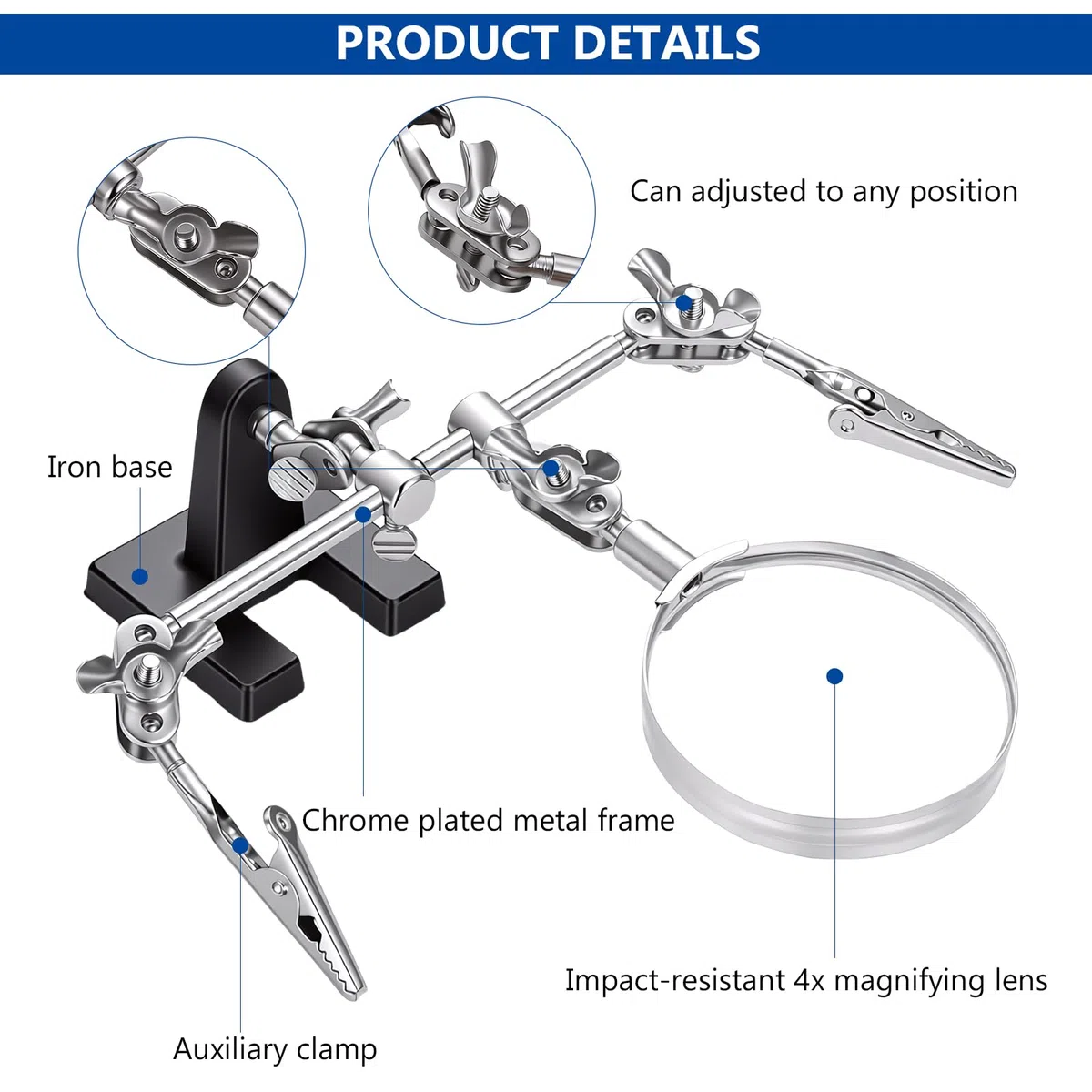 PRODUCT DETAILS

Can adjusted to any position

Iron base

Chrome plated metal frame

Impact-resistant 4x magnifying lens

Auxiliary clamp